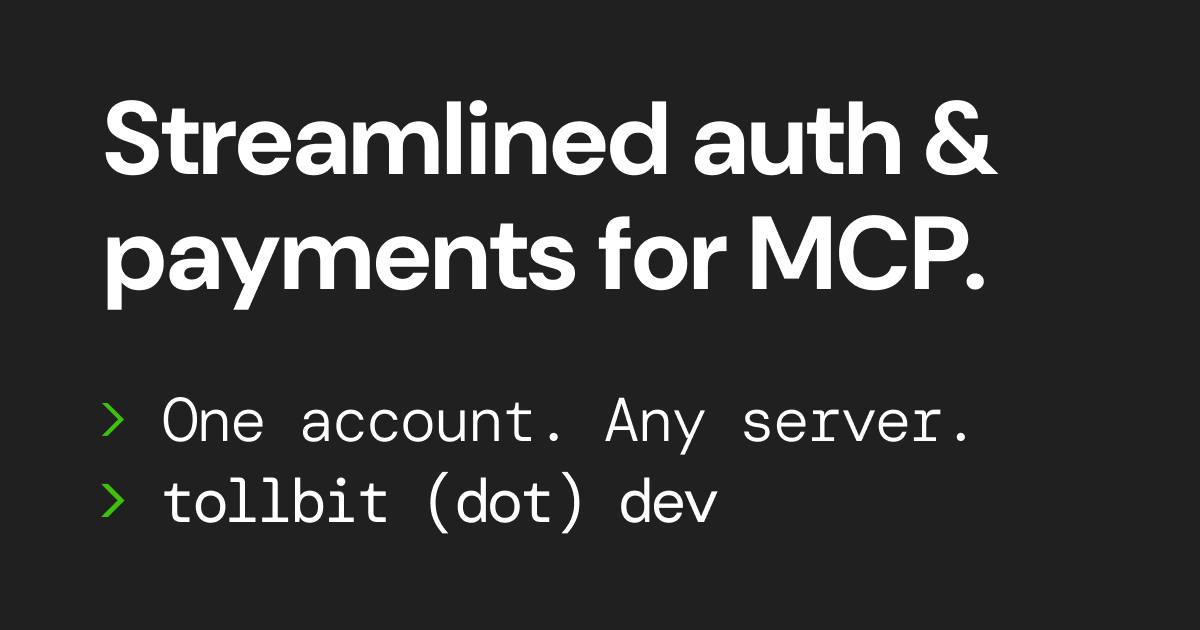 Streamlined auth & payments for MCP.

> One account. Any server.
> tollbit (dot) dev